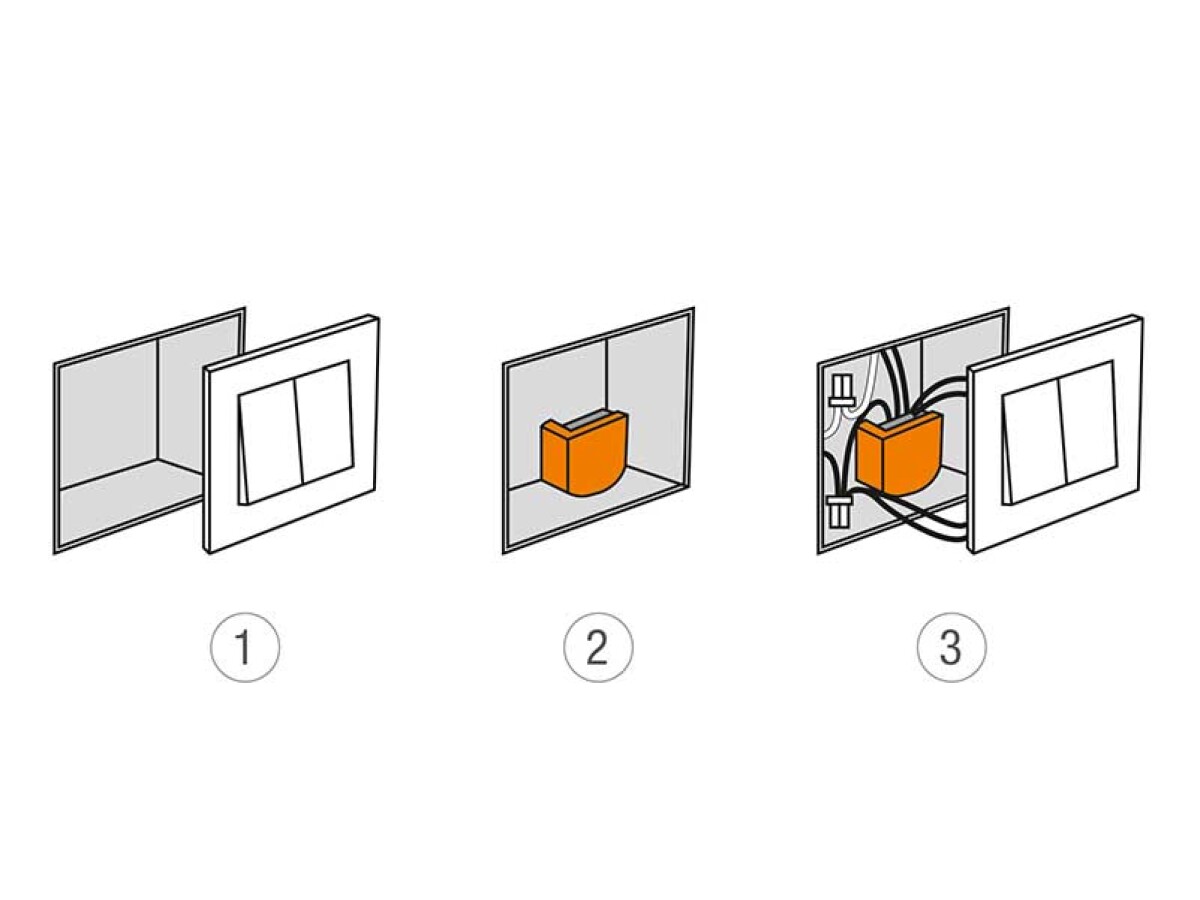 1

2

3