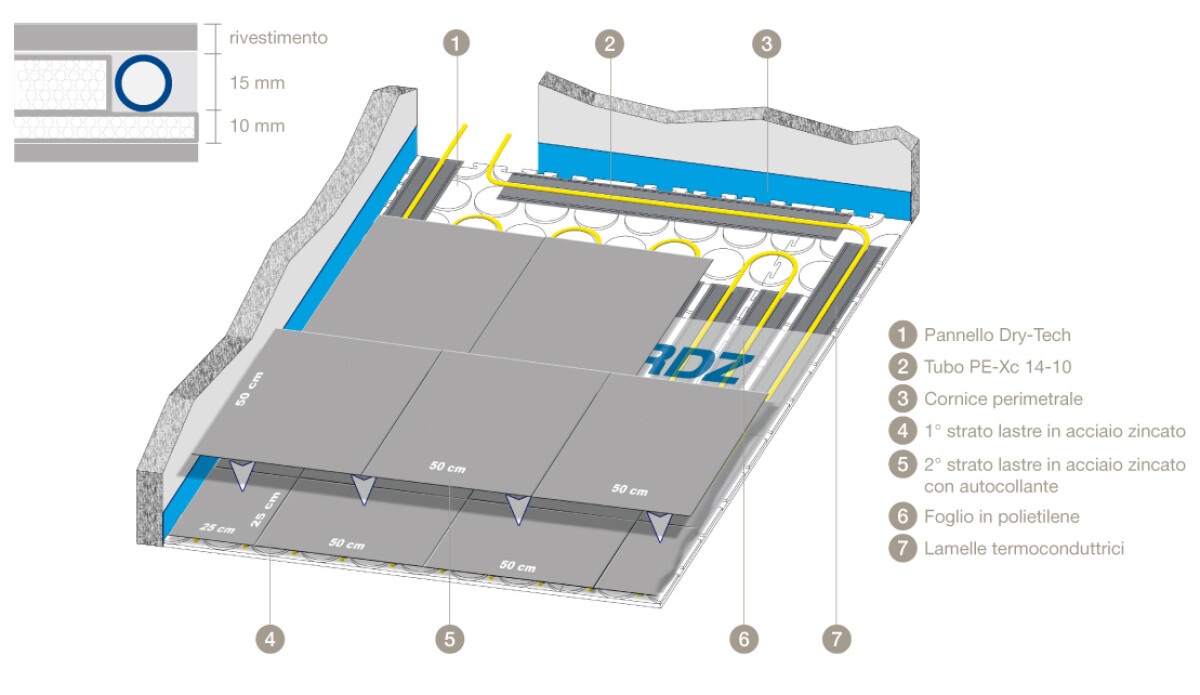 rivestimento
15 mm
10 mm

1
2
3

RDZ

50 cm
50 cm
50 cm
25 cm
25 cm
50 cm
50 cm

4
5
6
7

1 Pannello Dry-Tech
2 Tubo PE-Xc 14-10
3 Cornice perimetrale
4 1° strato lastre in acciaio zincato
5 2° strato lastre in acciaio zincato con autocollante
6 Foglio in polietilene
7 Lamelle termoconduttrici