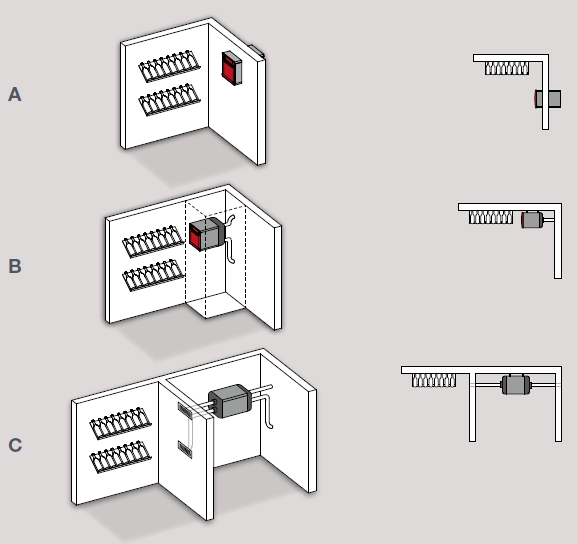 A

B

C