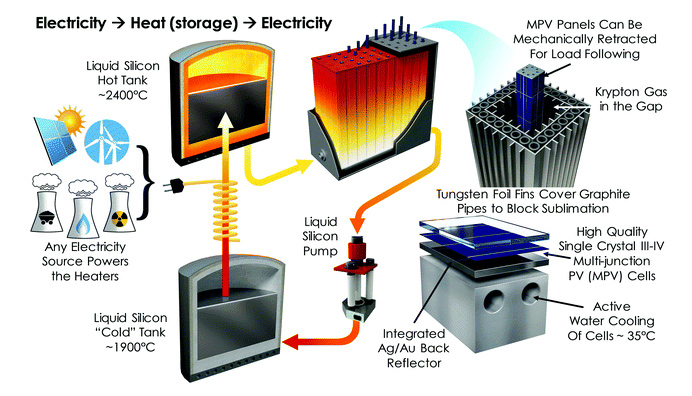 Electricity → Heat (storage) → Electricity

Liquid Silicon Hot Tank ~2400°C

MPV Panels Can Be Mechanically Retracted For Load Following

Krypton Gas in the Gap

Any Electricity Source Powers the Heaters

Tungsten Foil Fins Cover Graphite Pipes to Block Sublimation

Liquid Silicon Pump

High Quality Single Crystal III-IV Multi-junction PV (MPV) Cells

Active Water Cooling Of Cells ~ 35°C

Liquid Silicon "Cold" Tank ~1900°C

Integrated Ag/Au Back Reflector